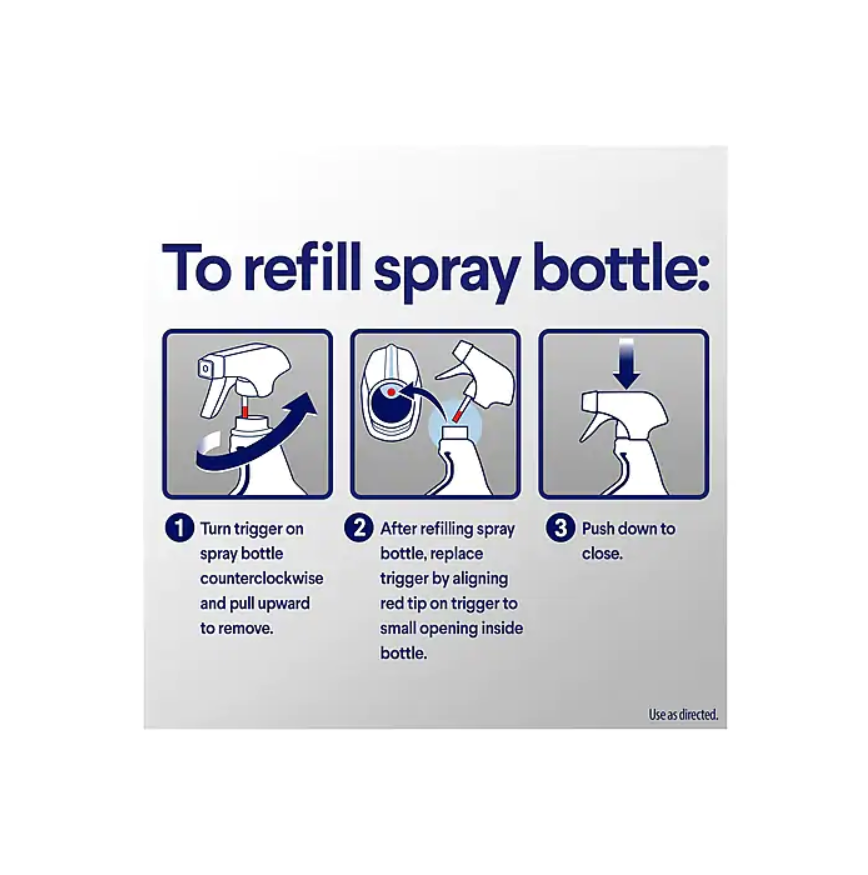 To refill spray bottle:

1 Turn trigger on spray bottle counterclockwise and pull upward to remove.

2 After refilling spray bottle, replace trigger by aligning red tip on trigger to small opening inside bottle.

3 Push down to close.

Use as directed.